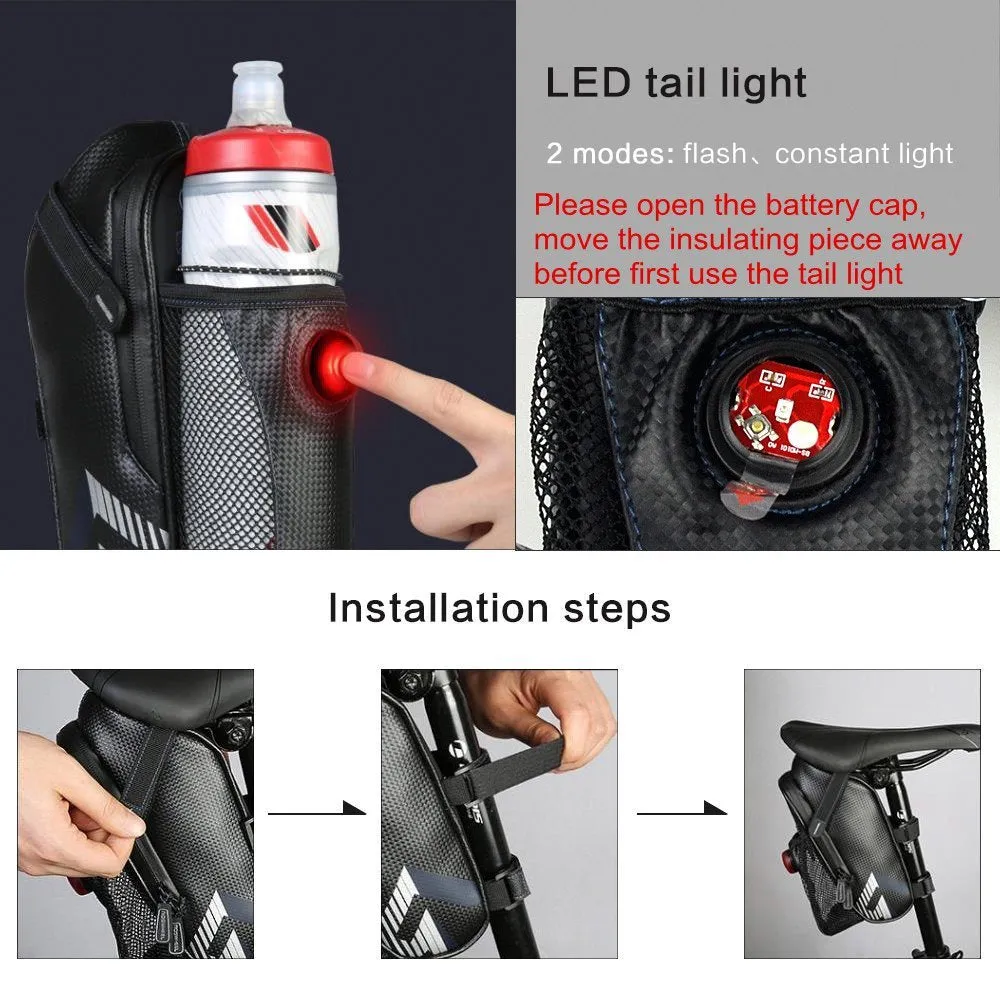 LED tail light

2 modes: flash、constant light

Please open the battery cap, move the insulating piece away before first use the tail light

Installation steps