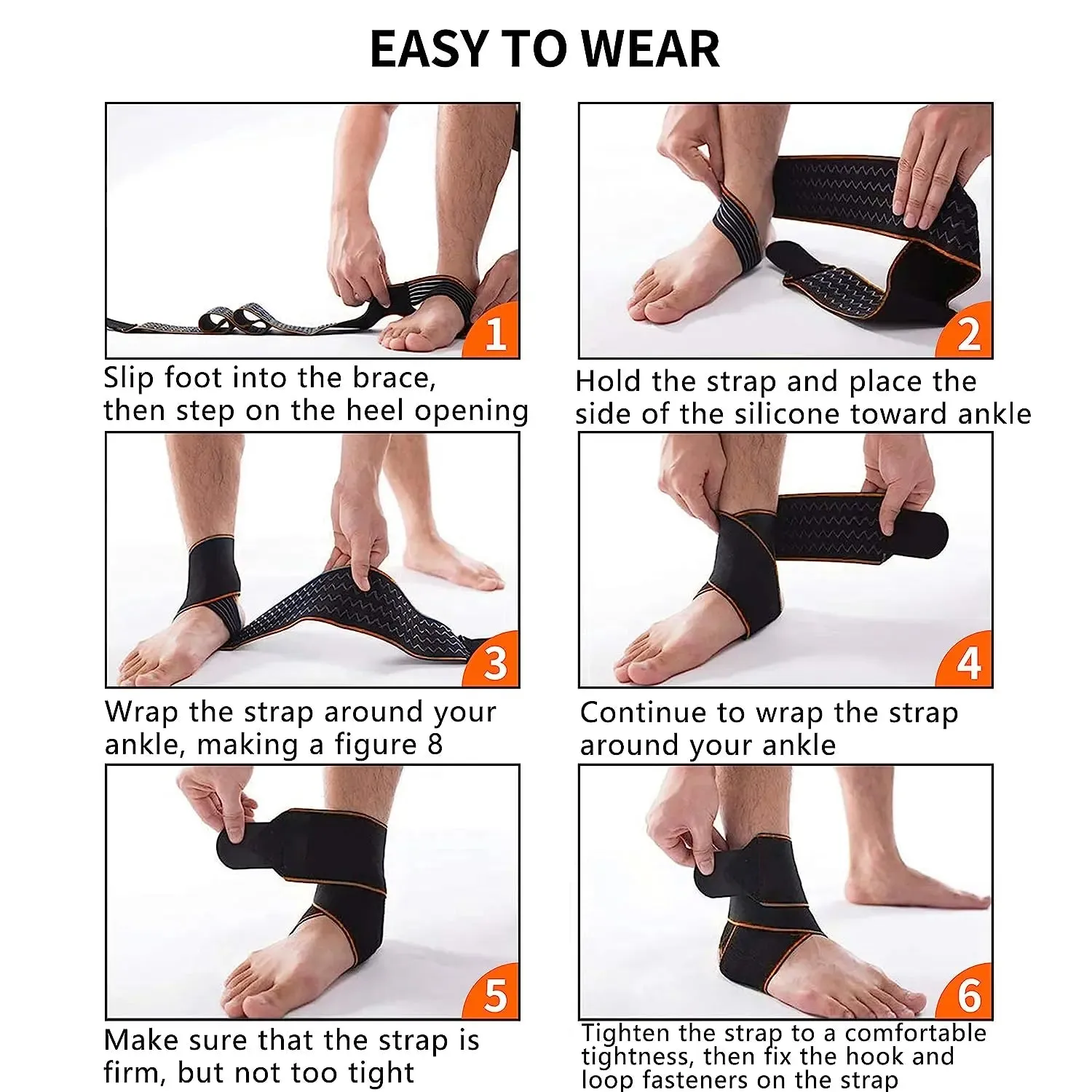 EASY TO WEAR

1

Slip foot into the brace, then step on the heel opening

2

Hold the strap and place the side of the silicone toward ankle

3

Wrap the strap around your ankle, making a figure 8

4

Continue to wrap the strap around your ankle

5

Make sure that the strap is firm, but not too tight

6

Tighten the strap to a comfortable tightness, then fix the hook and loop fasteners on the strap